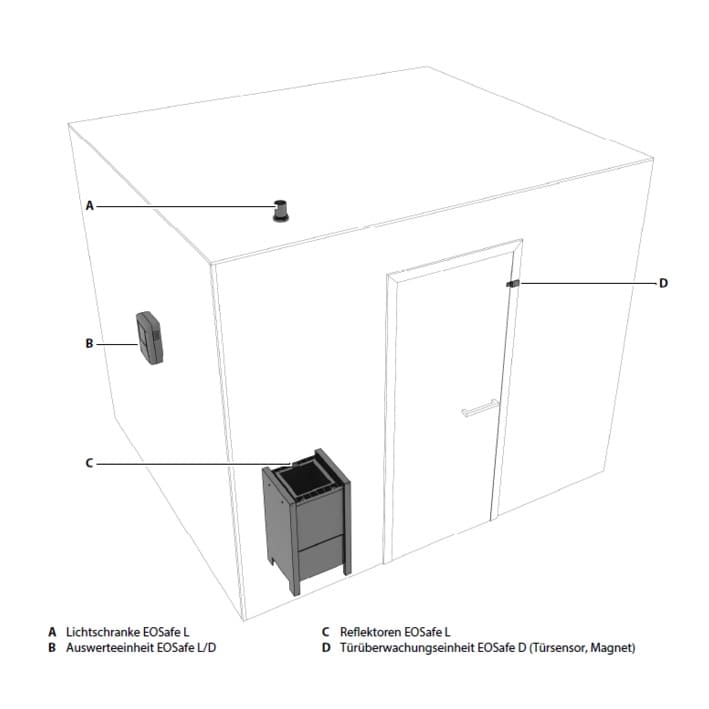 A

D

B

C

A Lichtschranke EOSafe L
B Auswerteeinheit EOSafe L/D

C Reflektoren EOSafe L
D Türüberwachungseinheit EOSafe D (Türsensor, Magnet)