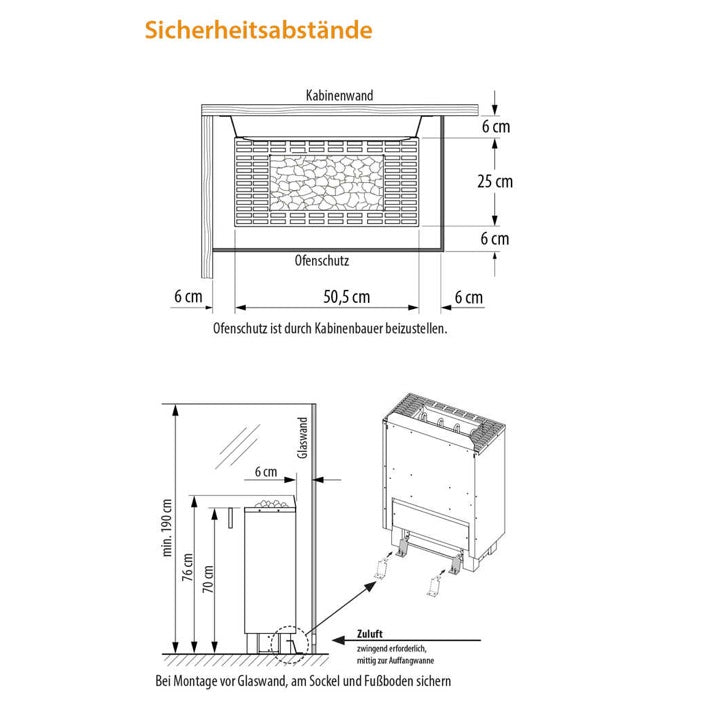 Sicherheitsabstände

Kabinenwand

6 cm

25 cm

6 cm

Ofenschutz

6 cm

50,5 cm

6 cm

Ofenschutz ist durch Kabinenbauer beizustellen.

Glaswand

6 cm

min. 190 cm

76 cm

70 cm

Zuluft
zwingend erforderlich,
mittig zur Auffangwanne

Bei Montage vor Glaswand, am Sockel und Fußboden sichern