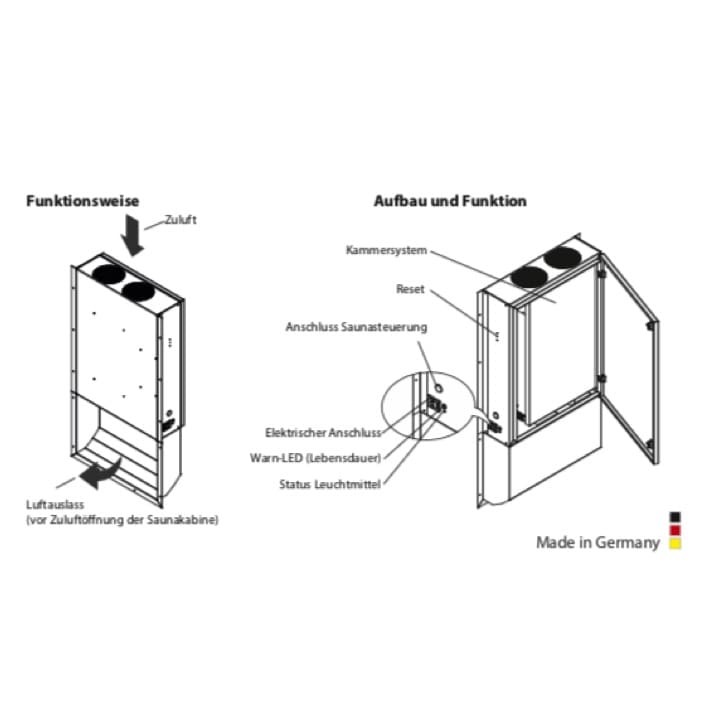 Funktionsweise

Zuluft

Luftauslass
(vor Zuluftöffnung der Saunakabine)

Aufbau und Funktion

Kammersystem

Reset

Anschluss Saunasteuerung

Elektrischer Anschluss

Warn-LED (Lebensdauer)

Status Leuchtmittel

Made in Germany