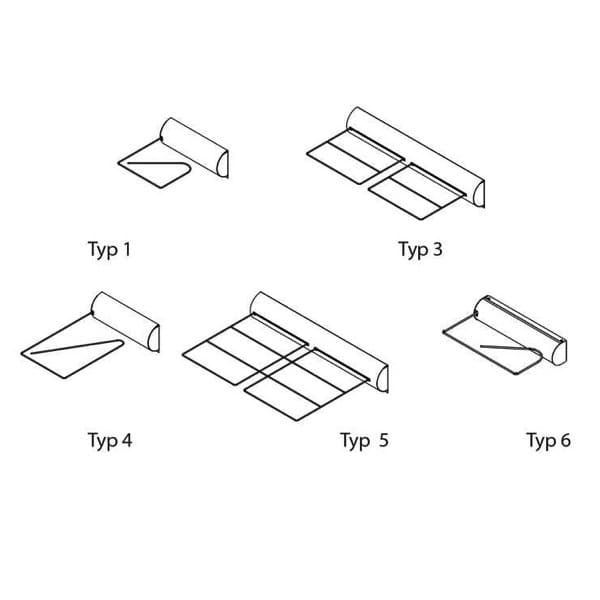 Typ 1

Typ 3

Typ 4

Typ 5

Typ 6